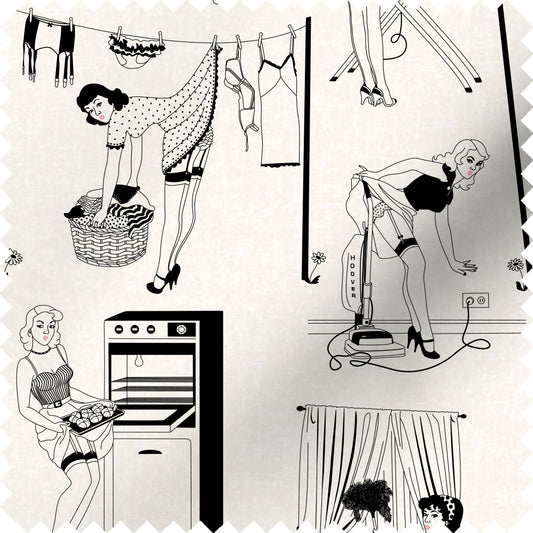 HOOVER