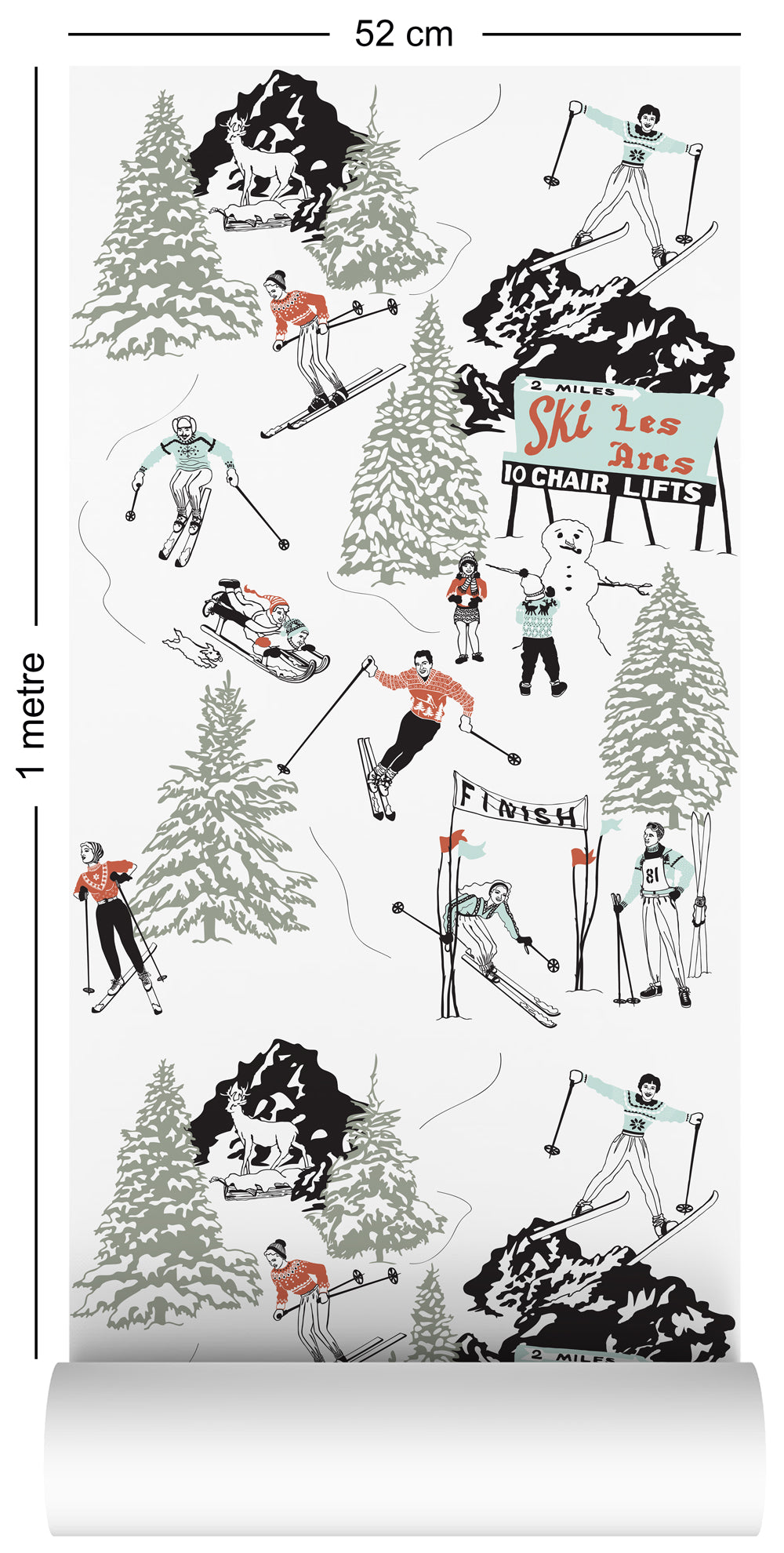 52 cm

1 metre

2 MILES

Ski Les Arcs

10 CHAIR LIFTS

FINISH

81

2 MILES