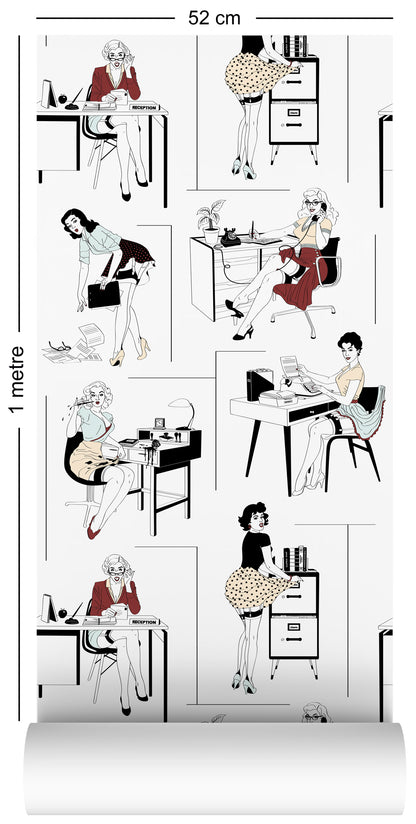 52 cm

1 metre

RECEPTION

RECEPTION